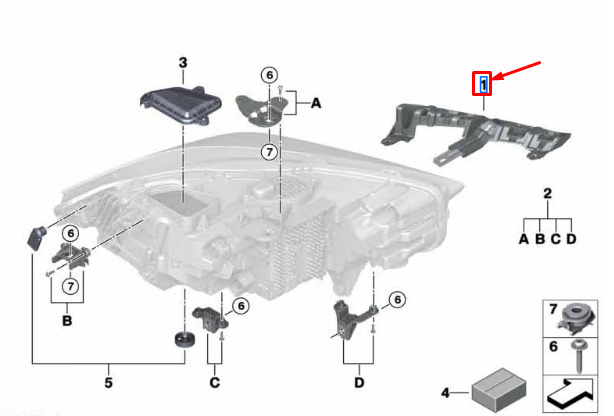 3
6
A
7
1
2
A B C D
6
7
B
6
6
5
C
D
7
6
4