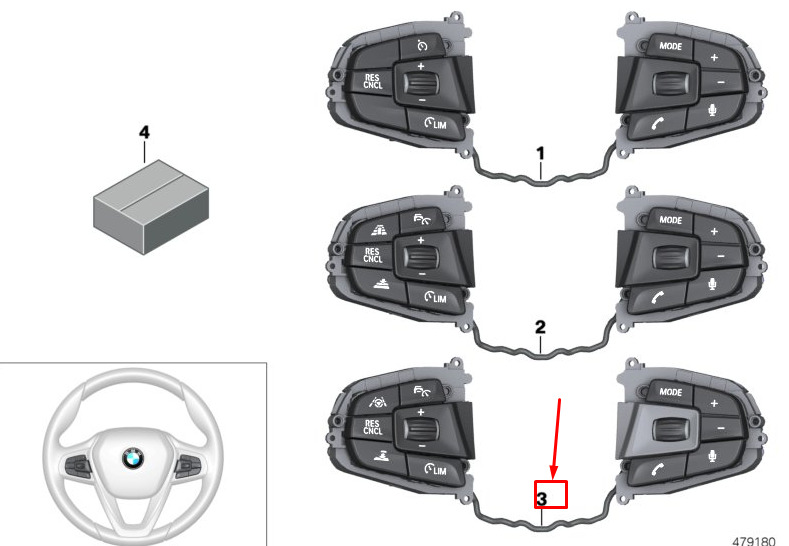 4

RES CNCL
+
−
LIM
MODE
+
−
1

RES CNCL
+
−
LIM
MODE
+
−
2

RES CNCL
+
−
LIM
MODE
+
−
3

479180