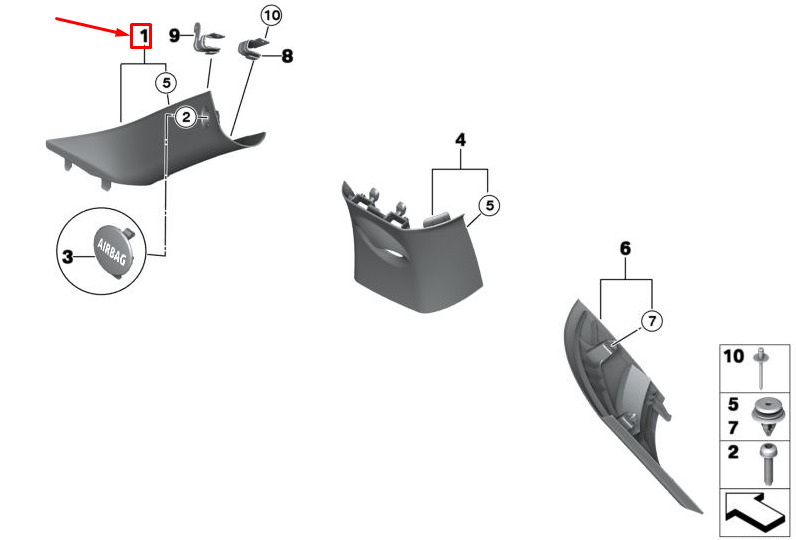 1
9
10
8
5
2
3
AIRBAG
4
5
6
7
10
5
7
2