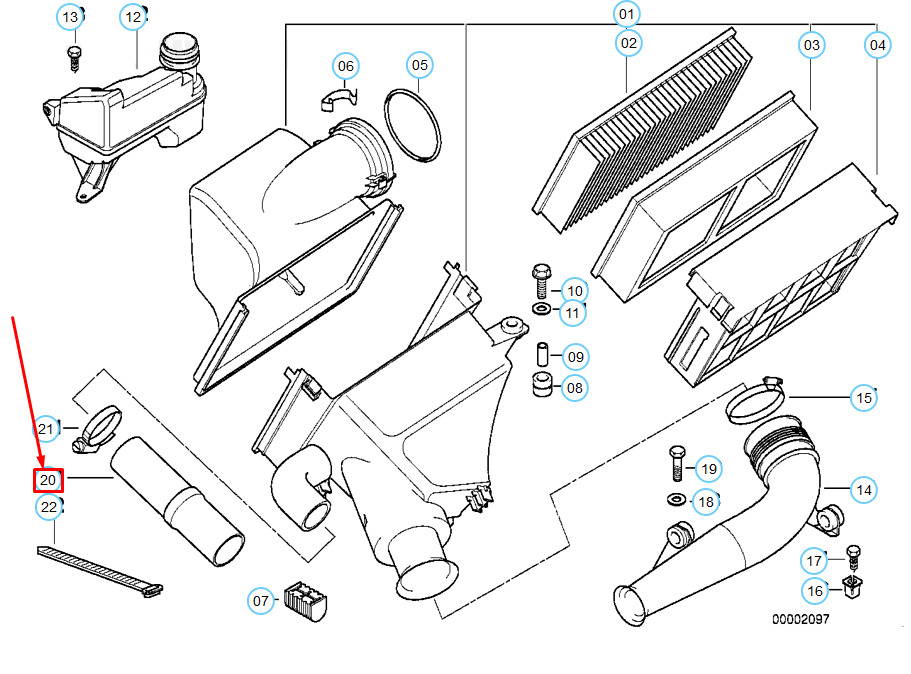 13
12
06
05
01
02
03
04
10
11
09
08
15
21
20
22
19
18
14
17
16
07
00002097