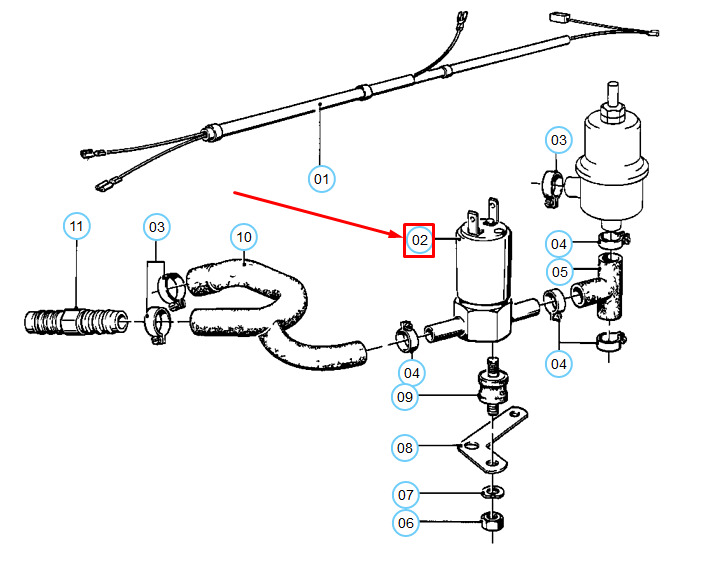 01
03
11
03
10
02
04
05
04
04
09
08
07
06