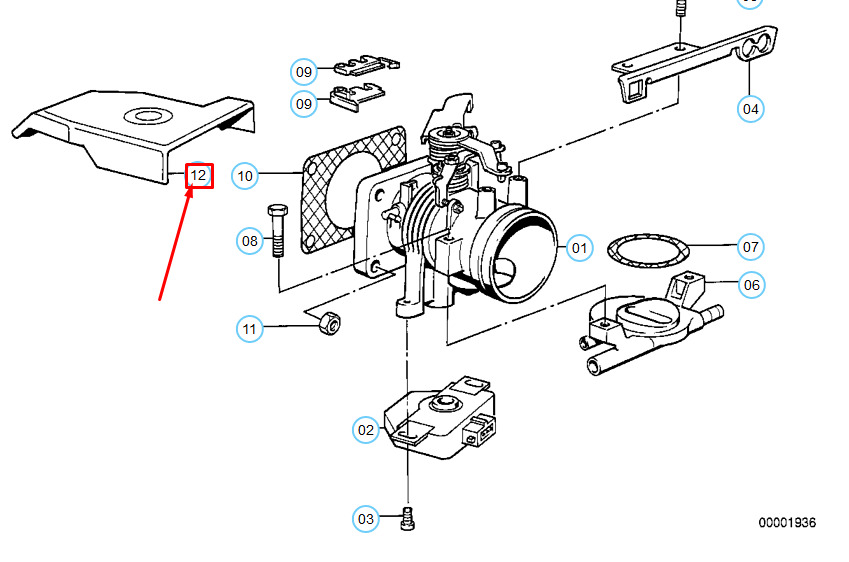 09
09
04
12
10
08
01
07
06
11
02
03
00001936