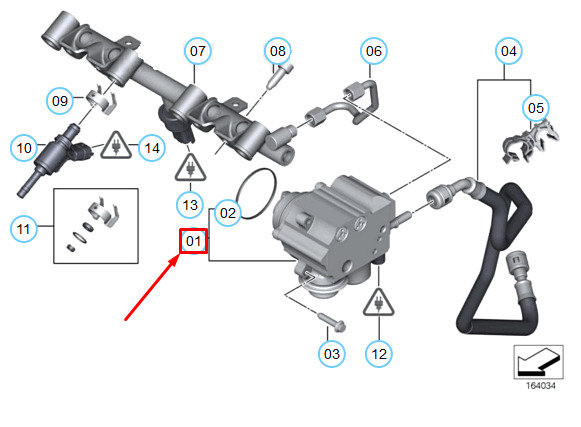 07
08
06
04
09
05
10
14
13
02
11
01
03
12
164034