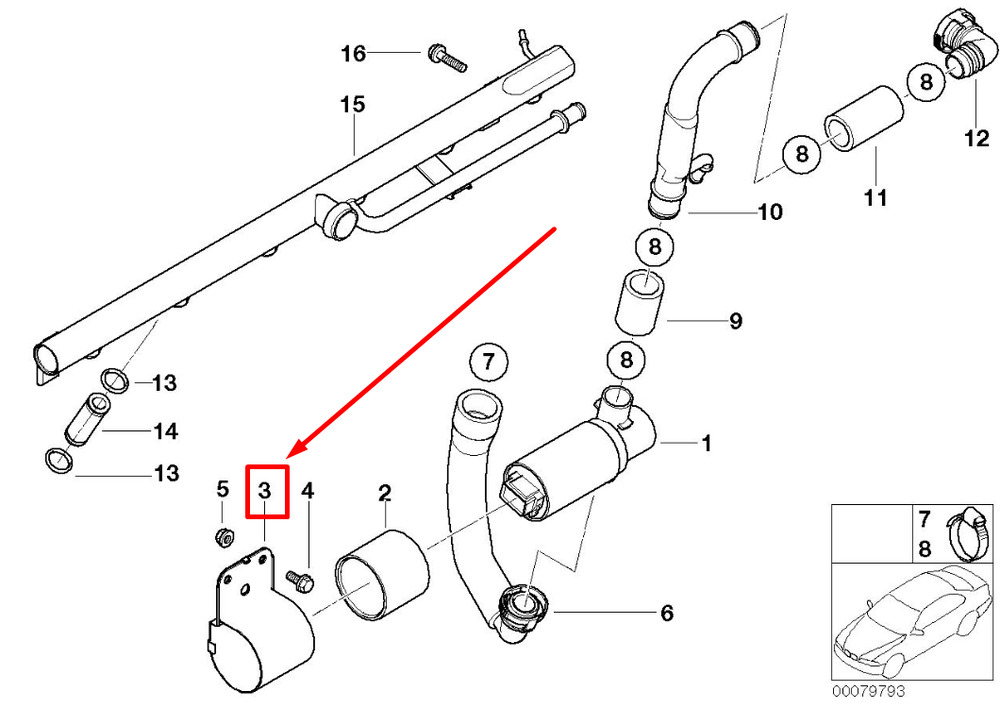 16
15
8
12
8
11
10
8
9
7
8
13
14
13
1
5
3
4
2
6
7
8
00079793