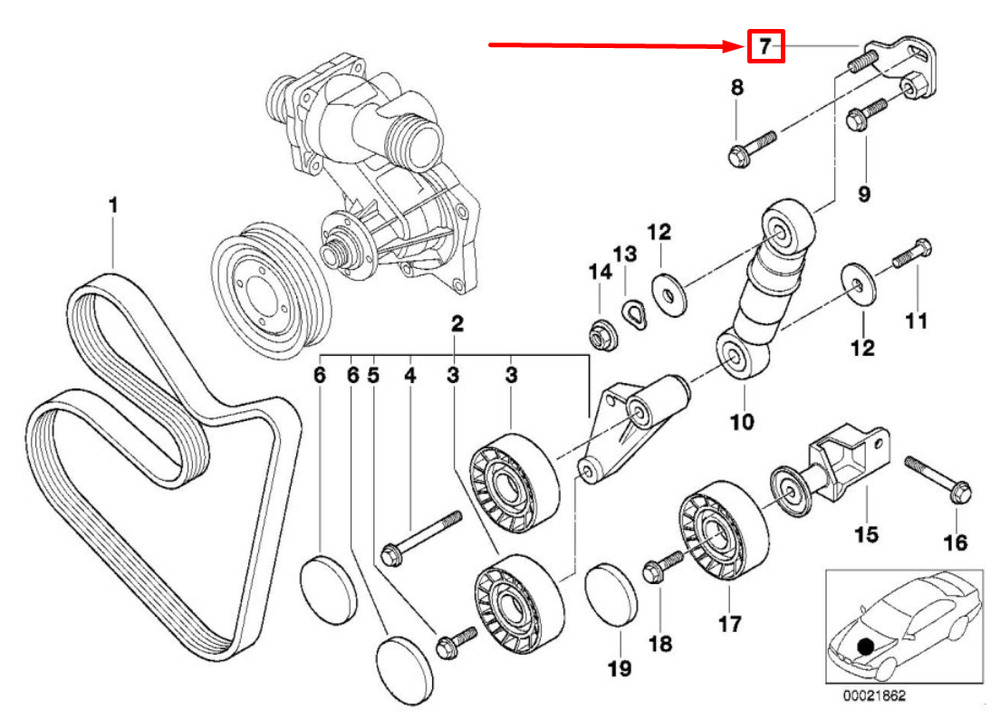 7
8
9
1
12
13
14
11
12
2
6
6
5
4
3
3
10
15
16
17
18
19
00021862