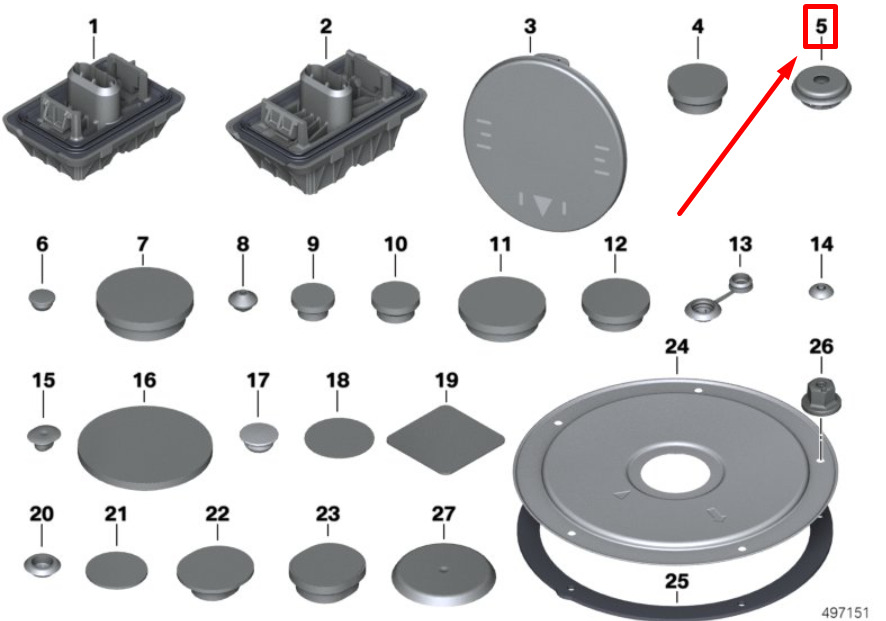 1 2 3 4 5

6 7 8 9 10 11 12 13 14

15 16 17 18 19 24 26

20 21 22 23 27

25

497151