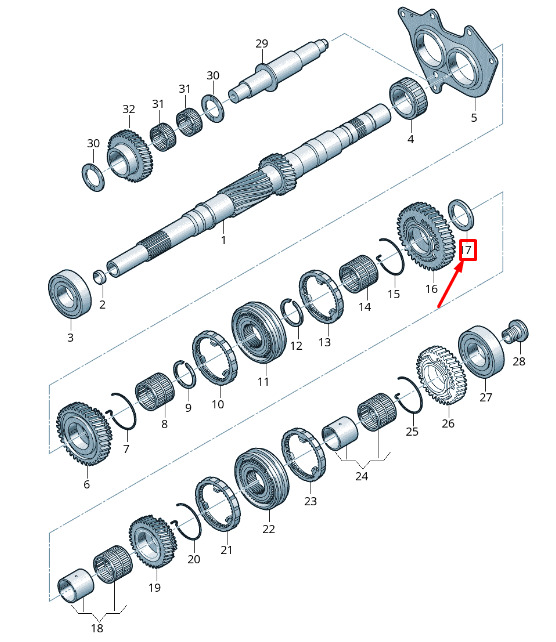 29
30
31
31
32
30
5
4
1
2
3
17
16
15
14
13
12
11
10
9
8
7
6
28
27
26
25
24
23
22
21
20
19
18