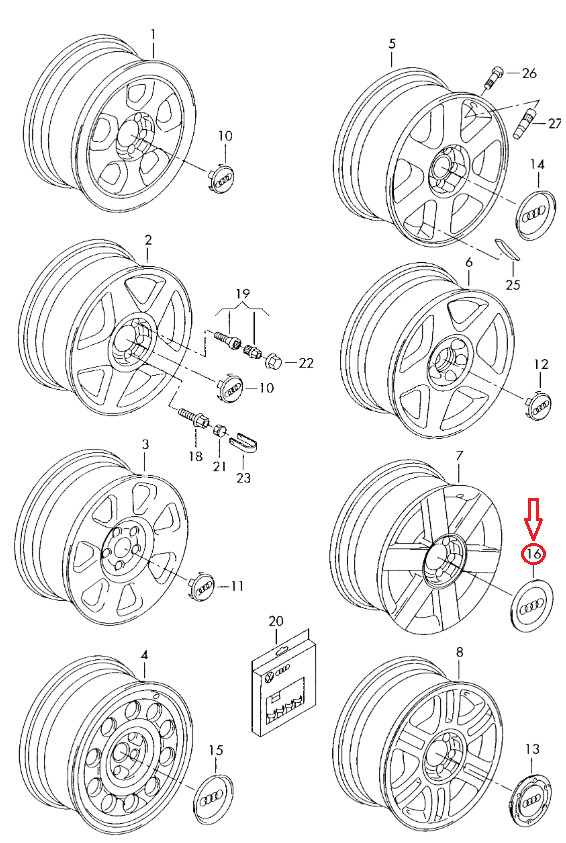 1
10
2
19
22
10
18
21
23
3
11
4
15
20
5
26
27
14
25
6
12
7
16
8
13