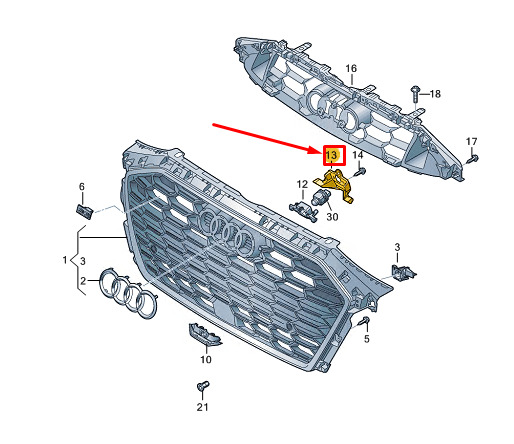 16
18
17
13
14
12
30
6
1
3
2
3
5
10
21