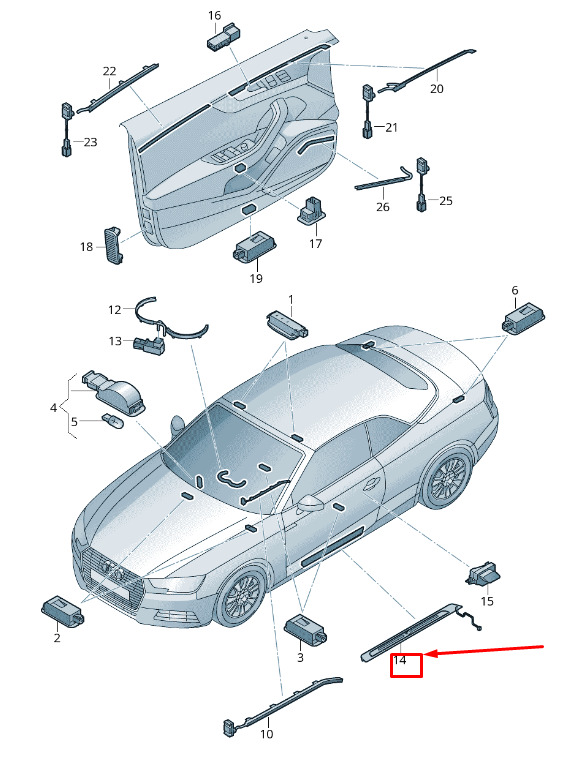 16
22
20
21
23
26
25
18
17
19
12
1
6
13
4
5
15
2
3
14
10