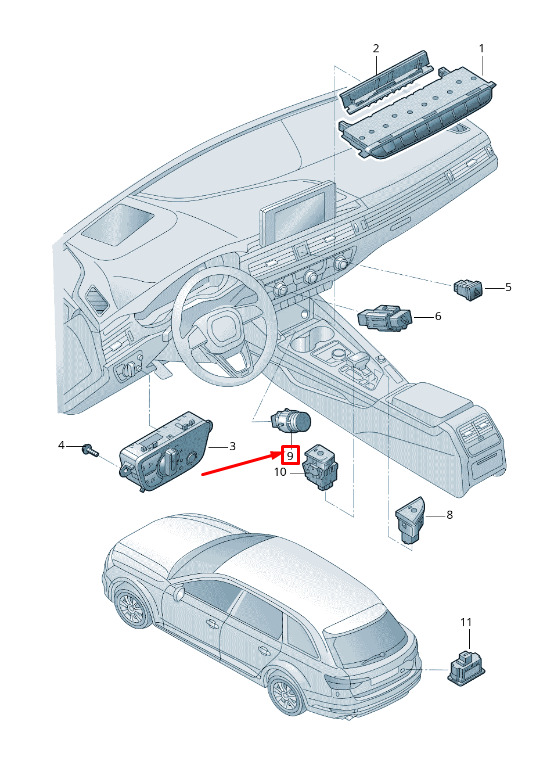 2
1
5
6
4
3
9
10
8
11