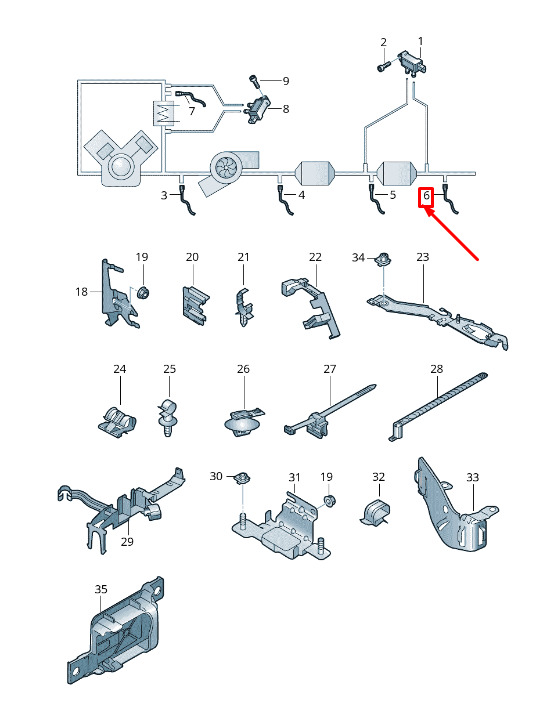 2 1
9
7 8
3 4 5 6
19 20 21 22 34 23
18
24 25 26 27 28
30 31 19 32 33
29
35