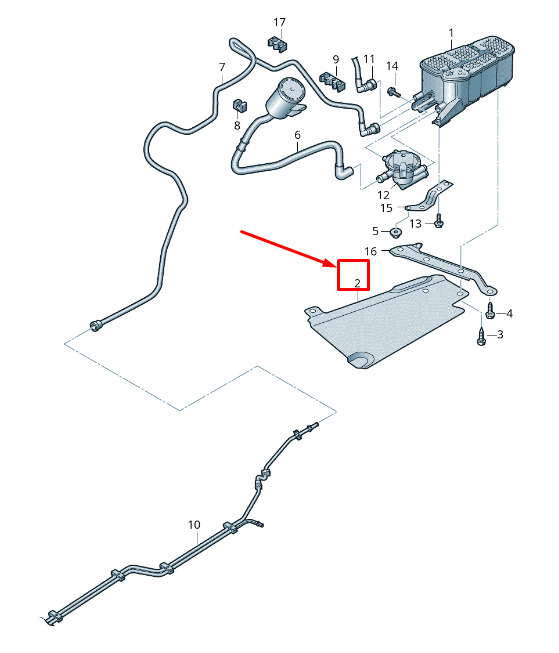 17
1
7
9
11
14
8
6
12
15
5
13
16
2
4
3
10