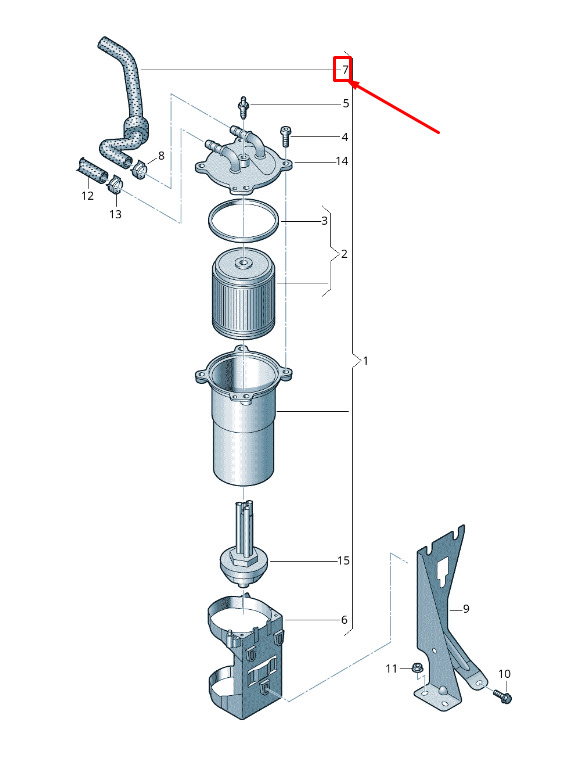 7
5
4
14
8
12
13
3
2
1
15
6
9
11
10