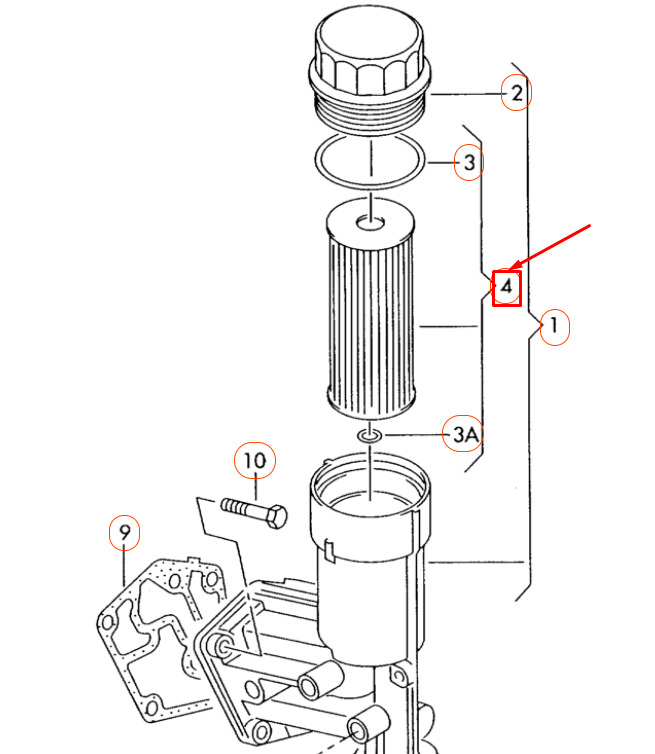 2
3
4
1
3A
10
9