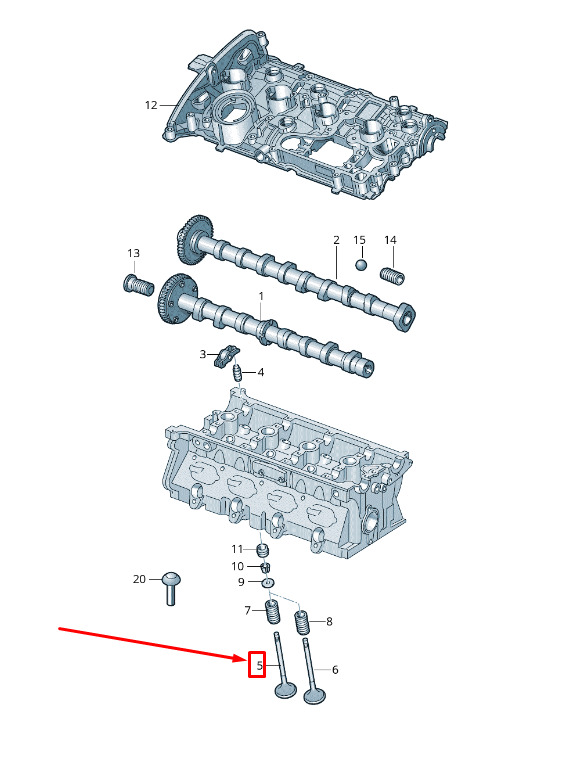 12
2
15
14
13
1
3
4
11
10
9
20
7
8
5
6