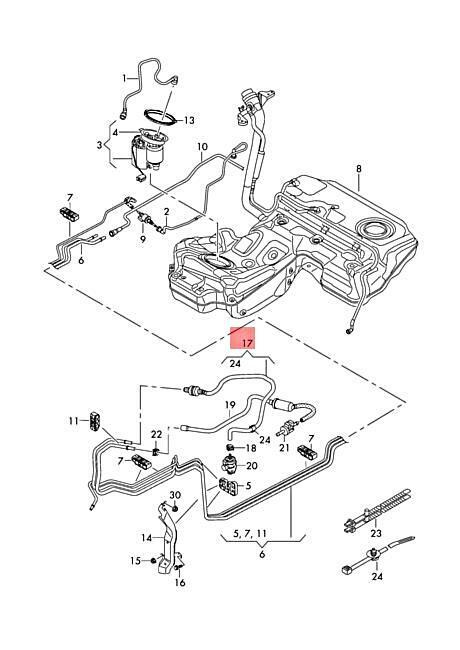 1
13
4
3
10
8
7
2
9
6
17
24
19
11
22
24
18
21
7
7
20
5
30
14
5, 7, 11
6
23
15
16
24