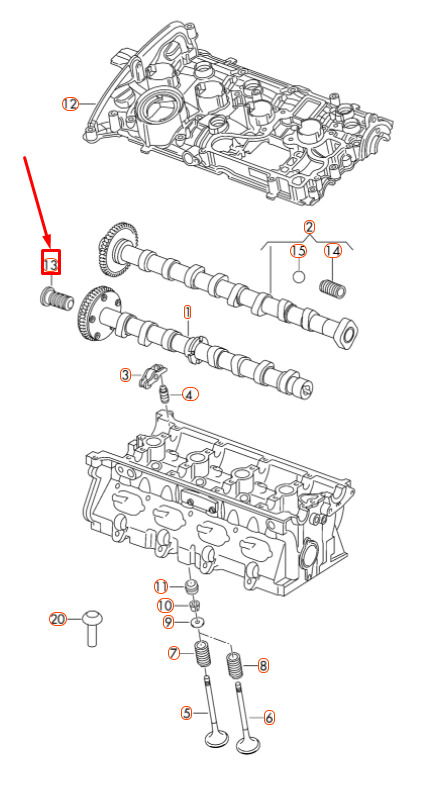 12
13
2
15
14
1
3
4
11
10
9
20
7
8
5
6