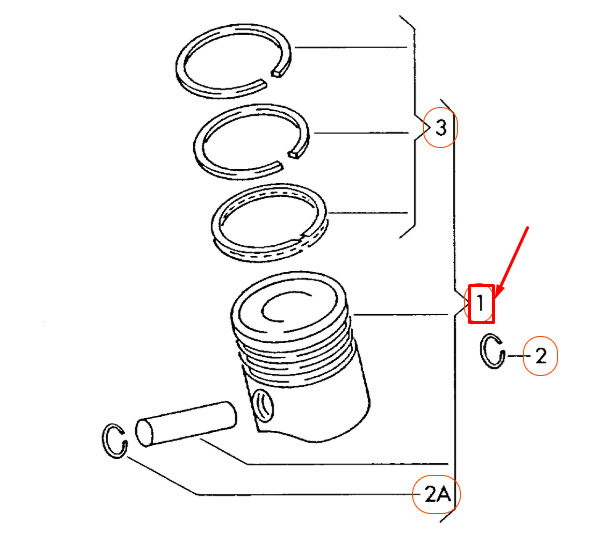 3
1
2
2A