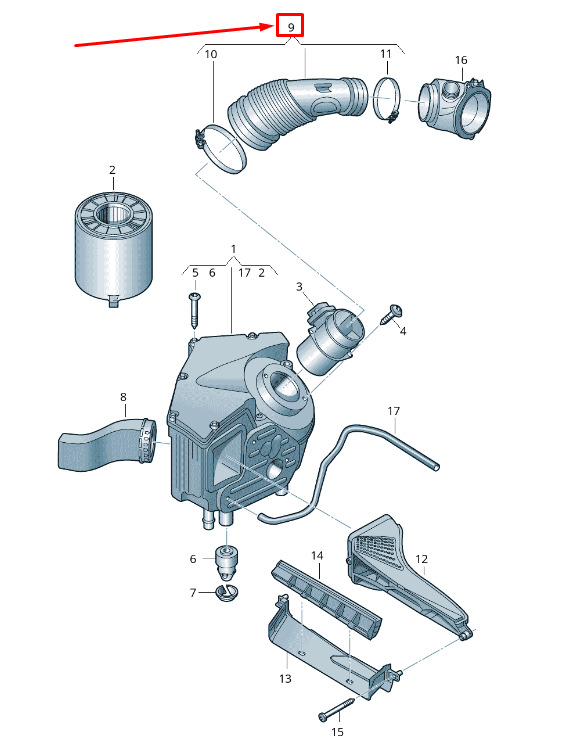 9
10
11
16
2
1
5 6 17 2
3
4
8
17
6
7
14
12
13
15