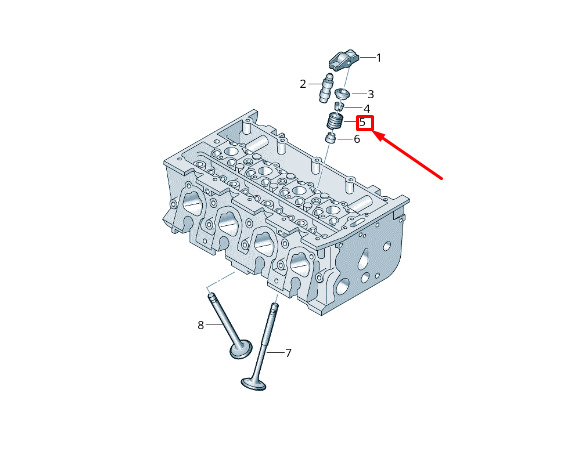 1
2
3
4
5
6
8
7