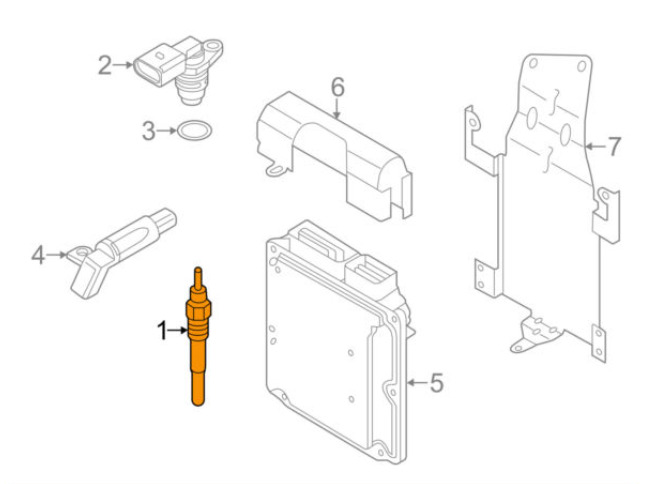 2
3
6
7
4
1
5