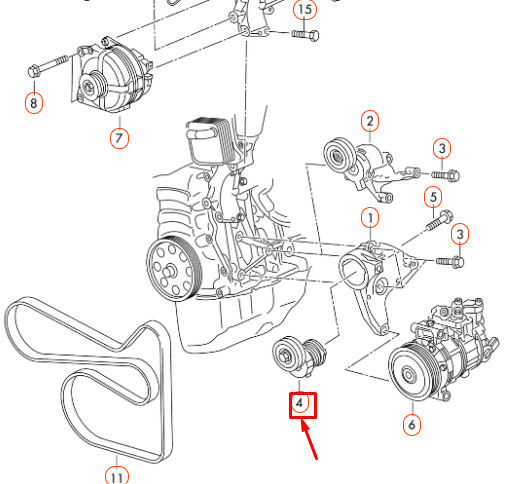 15
8
7
2
3
5
1
3
4
6
11