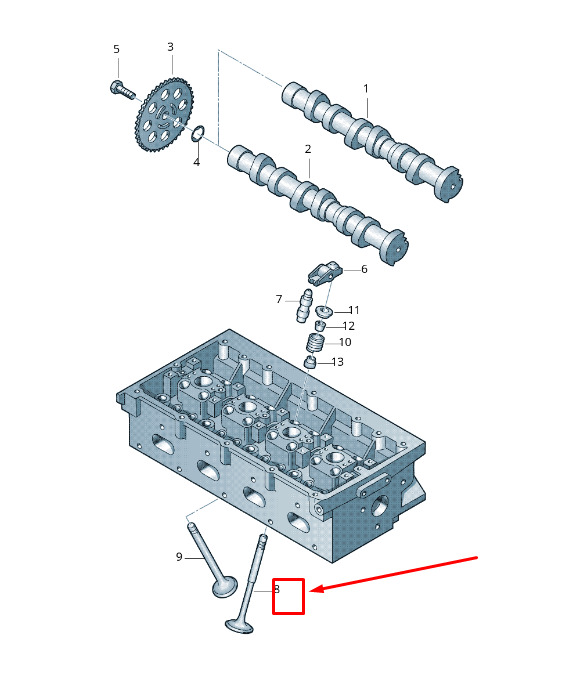 5
3
1
4
2
6
7
11
12
10
13
9
8